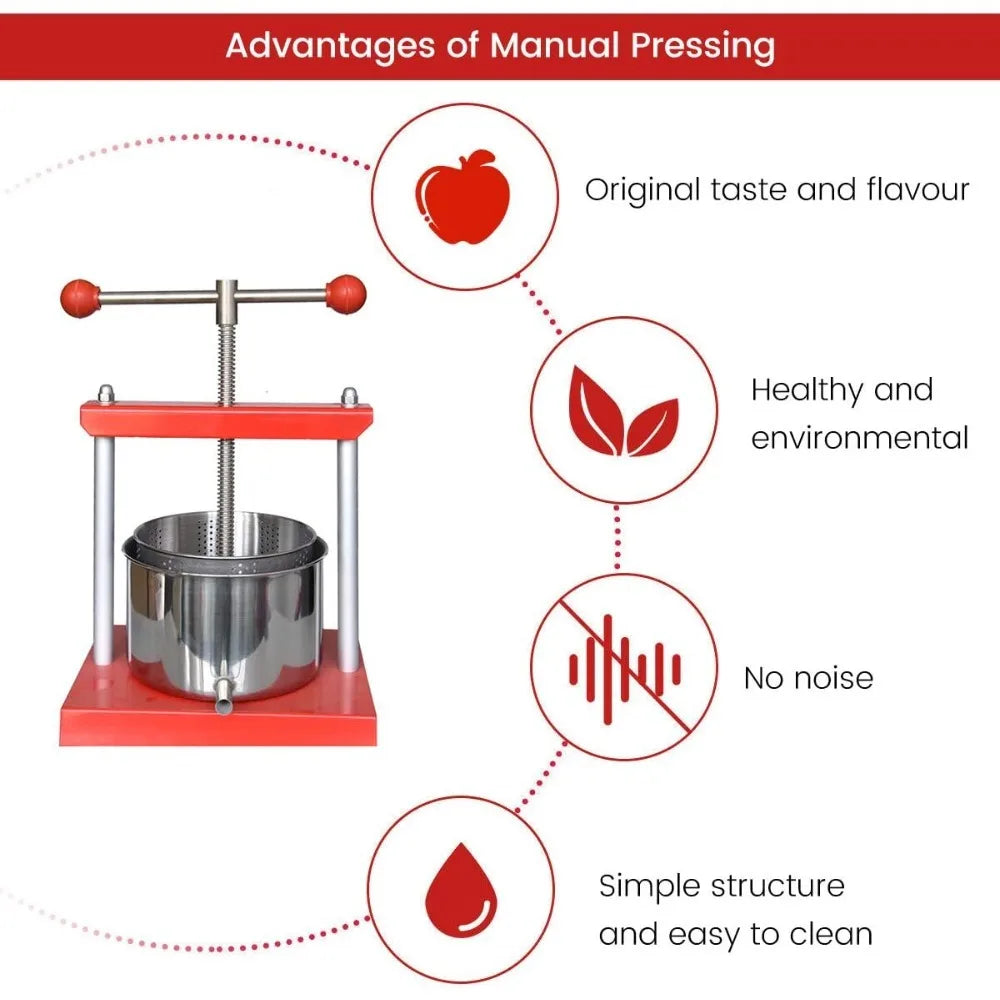 Advantages of Manual Pressing

Original taste and flavour

Healthy and environmental

No noise

Simple structure and easy to clean